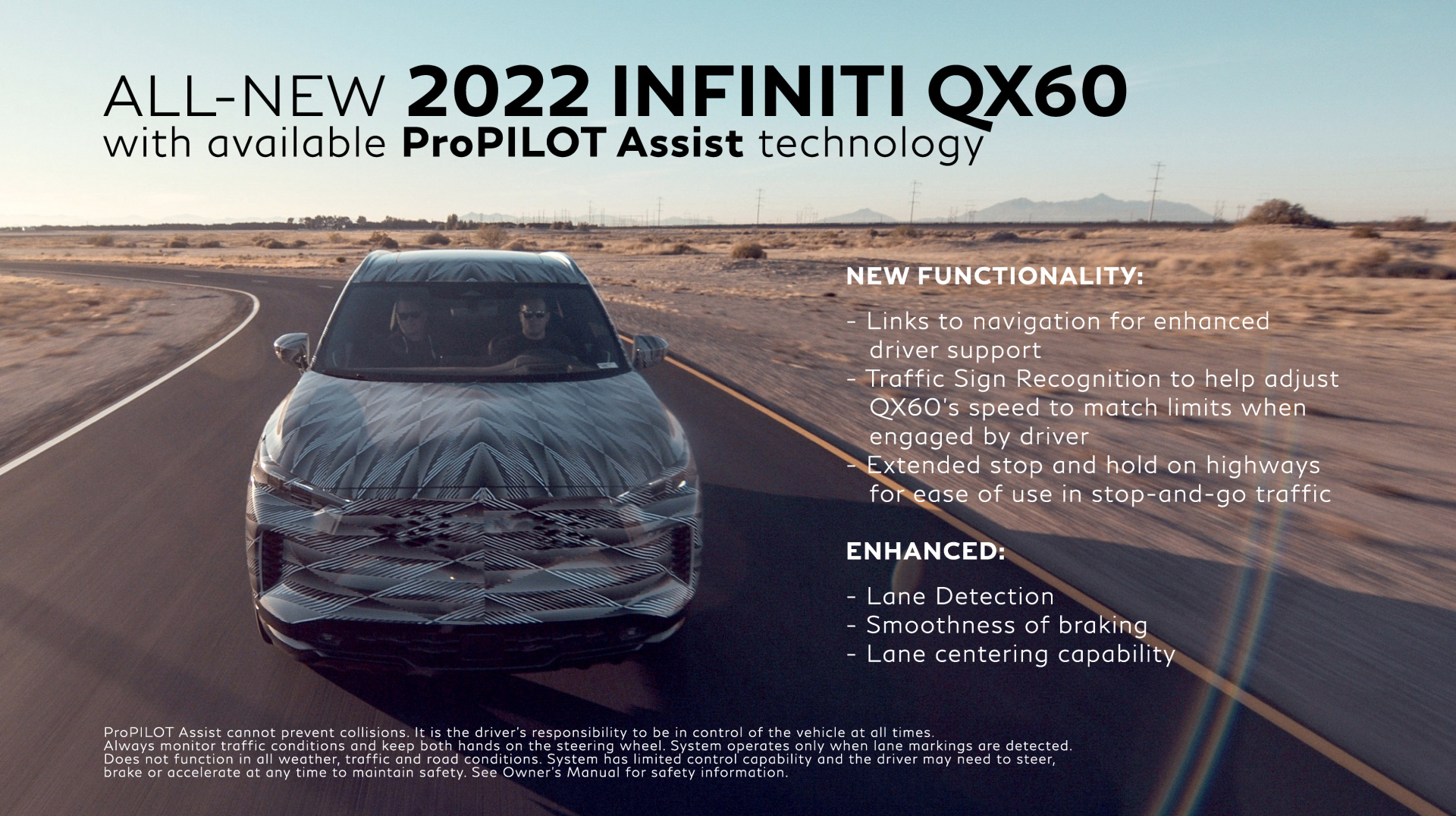 ALL-NEW 2022 INFINITI QX60
with available ProPILOT Assist technology

NEW FUNCTIONALITY:

- Links to navigation for enhanced driver support
- Traffic Sign Recognition to help adjust QX60's speed to match limits when engaged by driver
- Extended stop and hold on highways for ease of use in stop-and-go traffic

ENHANCED:

- Lane Detection
- Smoothness of braking
- Lane centering capability

ProPILOT Assist cannot prevent collisions. It is the driver's responsibility to be in control of the vehicle at all times. Always monitor traffic conditions and keep both hands on the steering wheel. System operates only when lane markings are detected. Does not function in all weather, traffic and road conditions. System has limited control capability and the driver may need to steer, brake or accelerate at any time to maintain safety. See Owner's Manual for safety information.