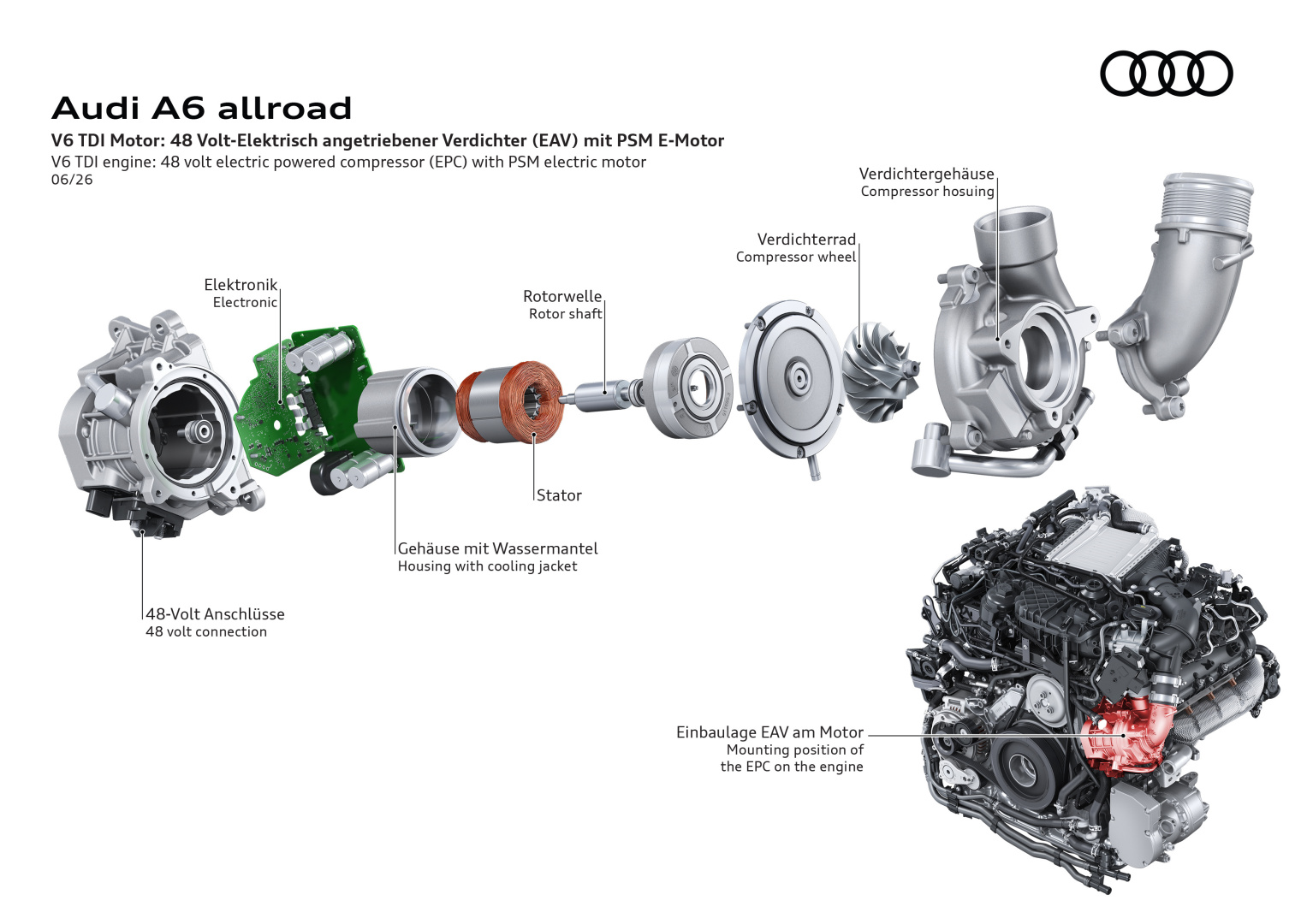 Audi A6 allroad

V6 TDI Motor: 48 Volt-Elektrisch angetriebener Verdichter (EAV) mit PSM E-Motor
V6 TDI engine: 48 volt electric powered compressor (EPC) with PSM electric motor
06/26

Verdichtergehäuse
Compressor hosuing

Verdichterrad
Compressor wheel

Elektronik
Electronic

Rotorwelle
Rotor shaft

Stator

Gehäuse mit Wassermantel
Housing with cooling jacket

48-Volt Anschlüsse
48 volt connection

Einbaulage EAV am Motor
Mounting position of
the EPC on the engine